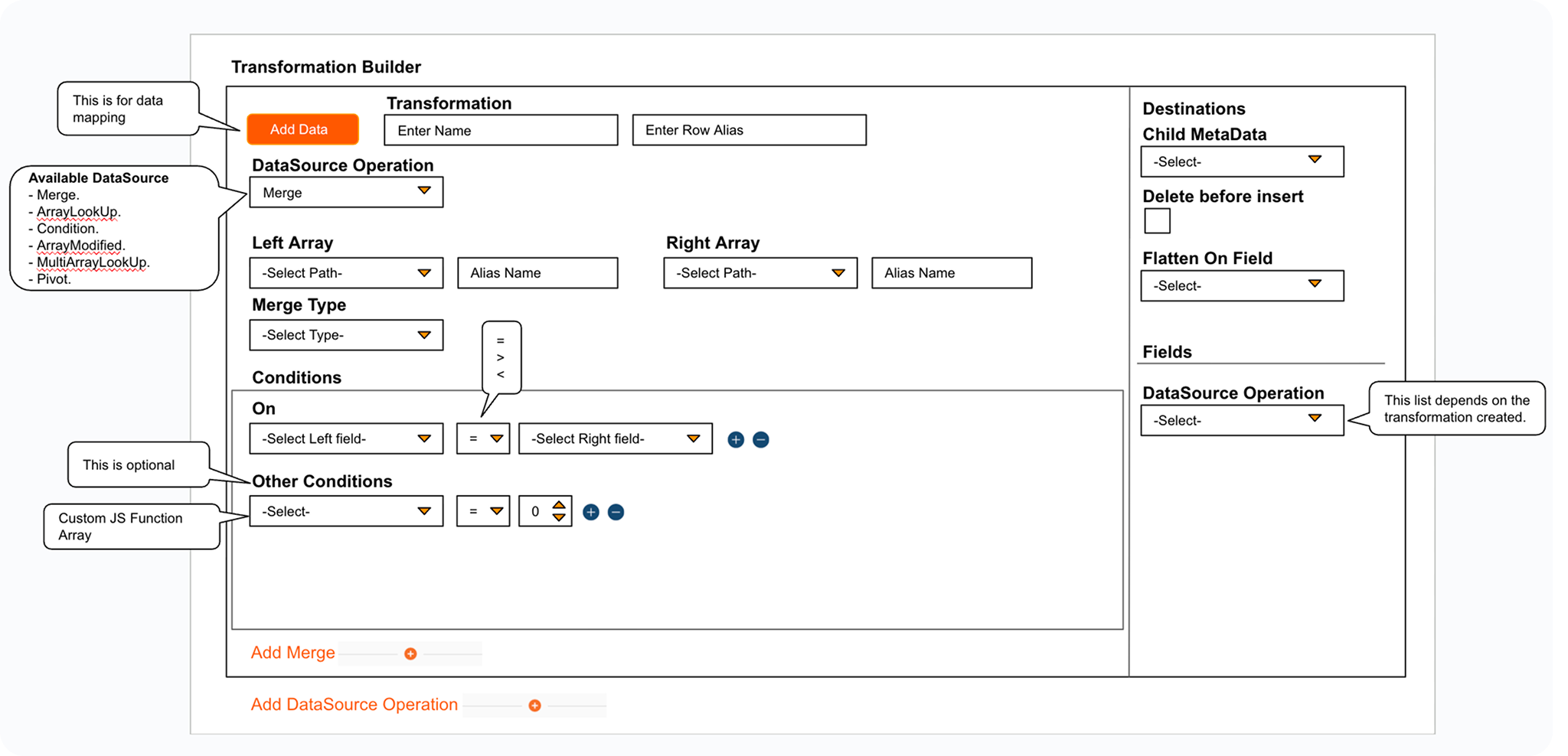 Transformation Builder

This is for data mapping

Add Data

Transformation

Enter Name

Enter Row Alias

Available DataSource
- Merge.
- ArrayLookUp.
- Condition.
- ArrayModified.
- MultiArrayLookUp.
- Pivot.

DataSource Operation

Merge

Left Array

-Select Path-

Alias Name

Right Array

-Select Path-

Alias Name

Merge Type

-Select Type-

=
>
<

Conditions

On

-Select Left field-

=

-Select Right field-

This is optional

Other Conditions

Custom JS Function Array

-Select-

=

0

Add Merge

Add DataSource Operation

Destinations

Child MetaData

-Select-

Delete before insert

Flatten On Field

-Select-

Fields

DataSource Operation

-Select-

This list depends on the transformation created.